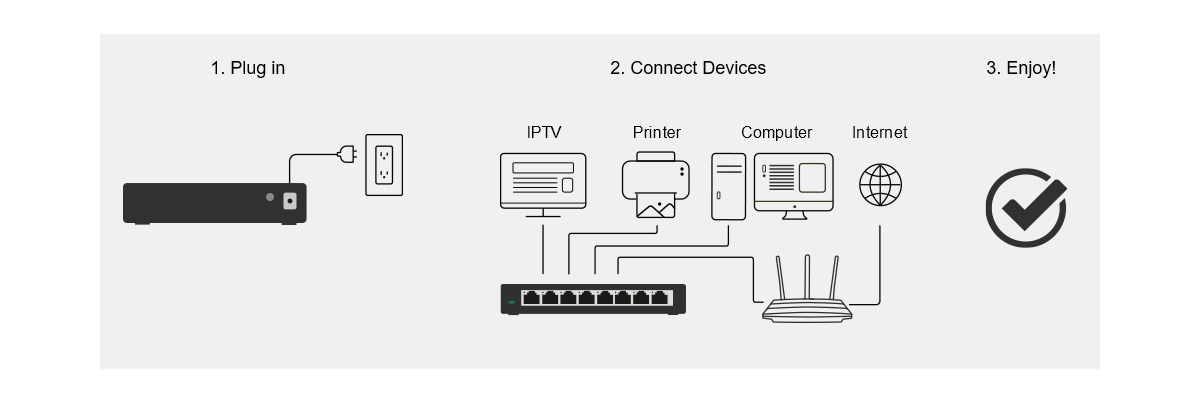 1. Plug in

2. Connect Devices

3. Enjoy!

IPTV

Printer

Computer

Internet