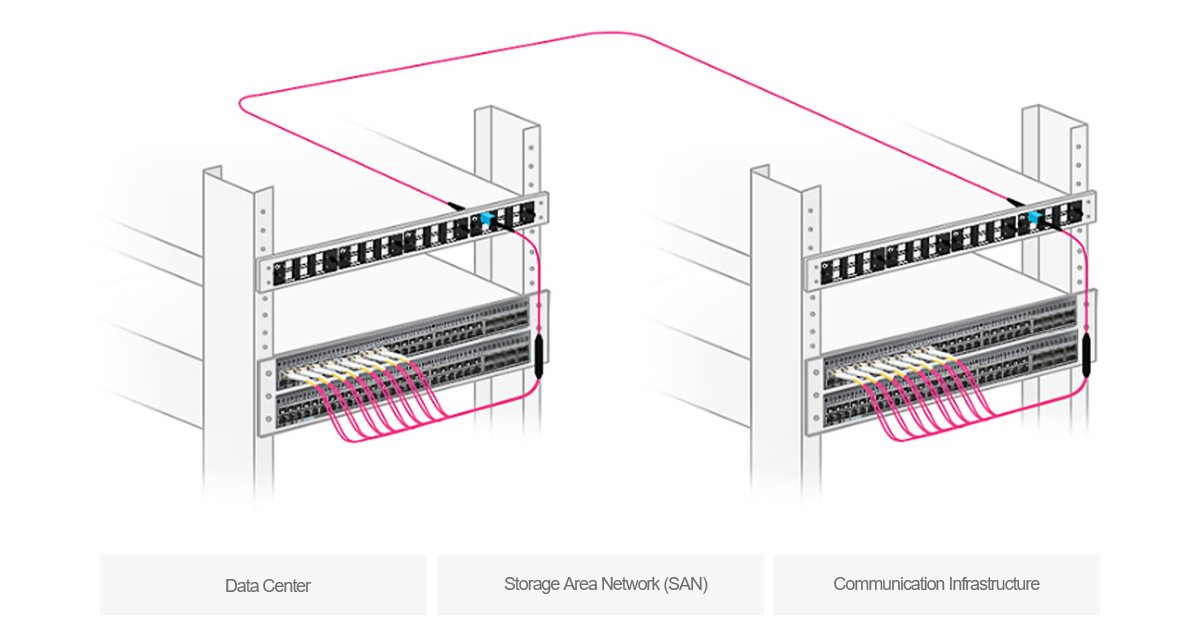 Data Center

Storage Area Network (SAN)

Communication Infrastructure