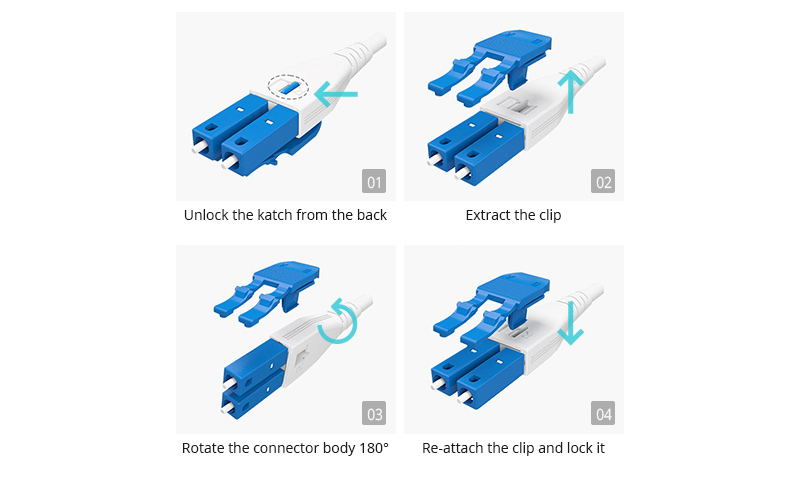 01

Unlock the katch from the back

02

Extract the clip

03

Rotate the connector body 180°

04

Re-attach the clip and lock it